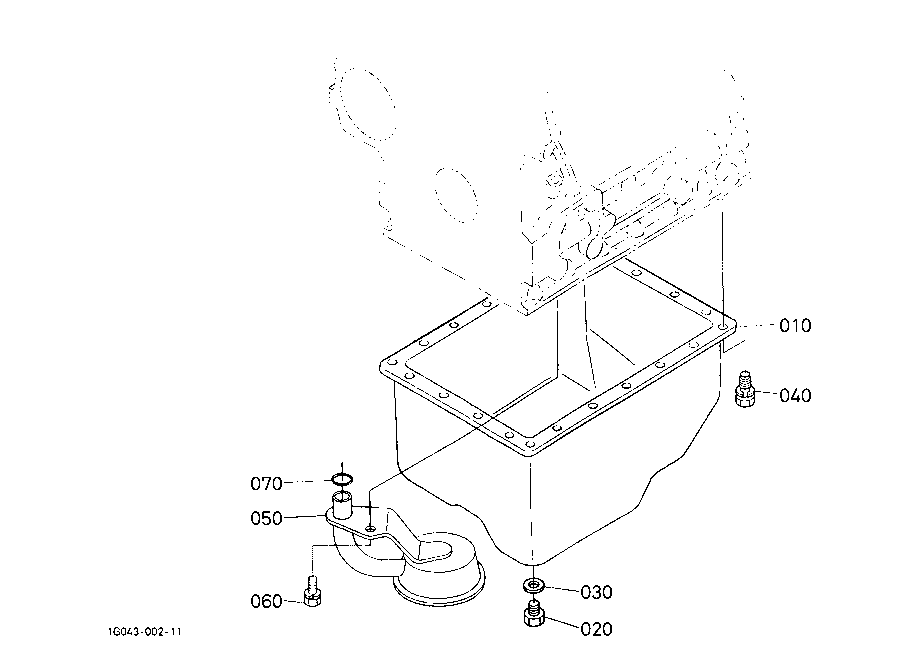 010

040

070

050

060

030

020

1G043-002-11